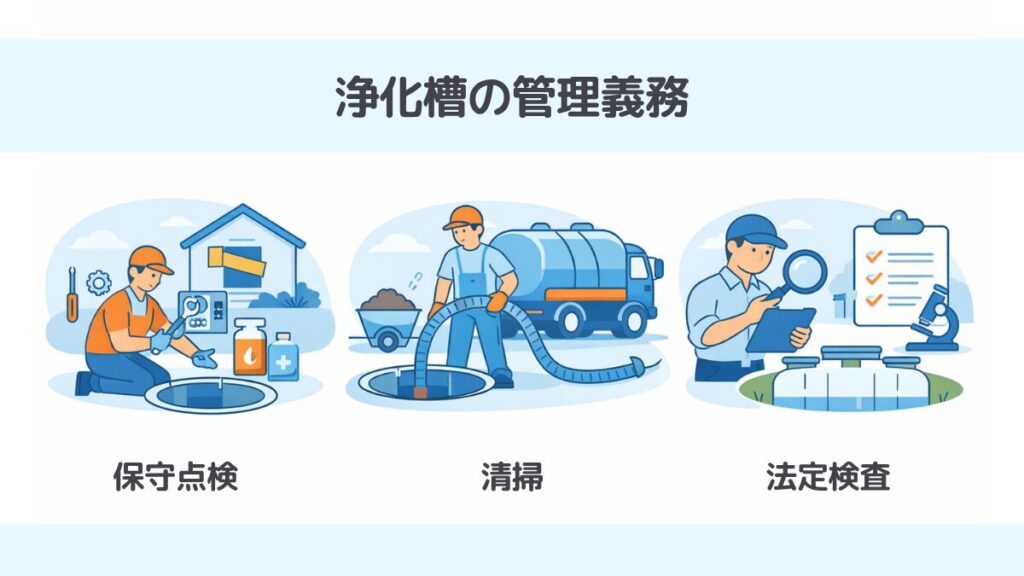 浄化槽の管理義務

保守点検

清掃

法定検査